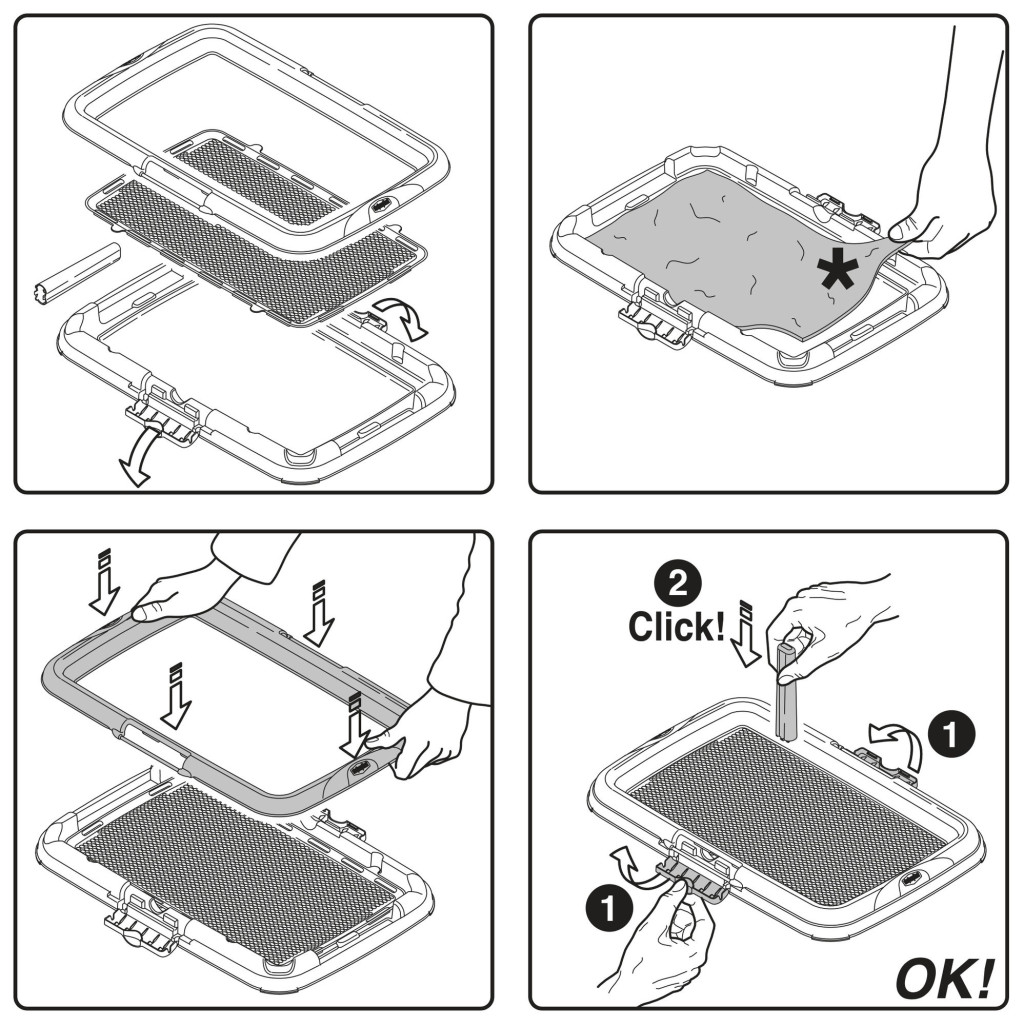 *

2
Click!
1
1
OK!